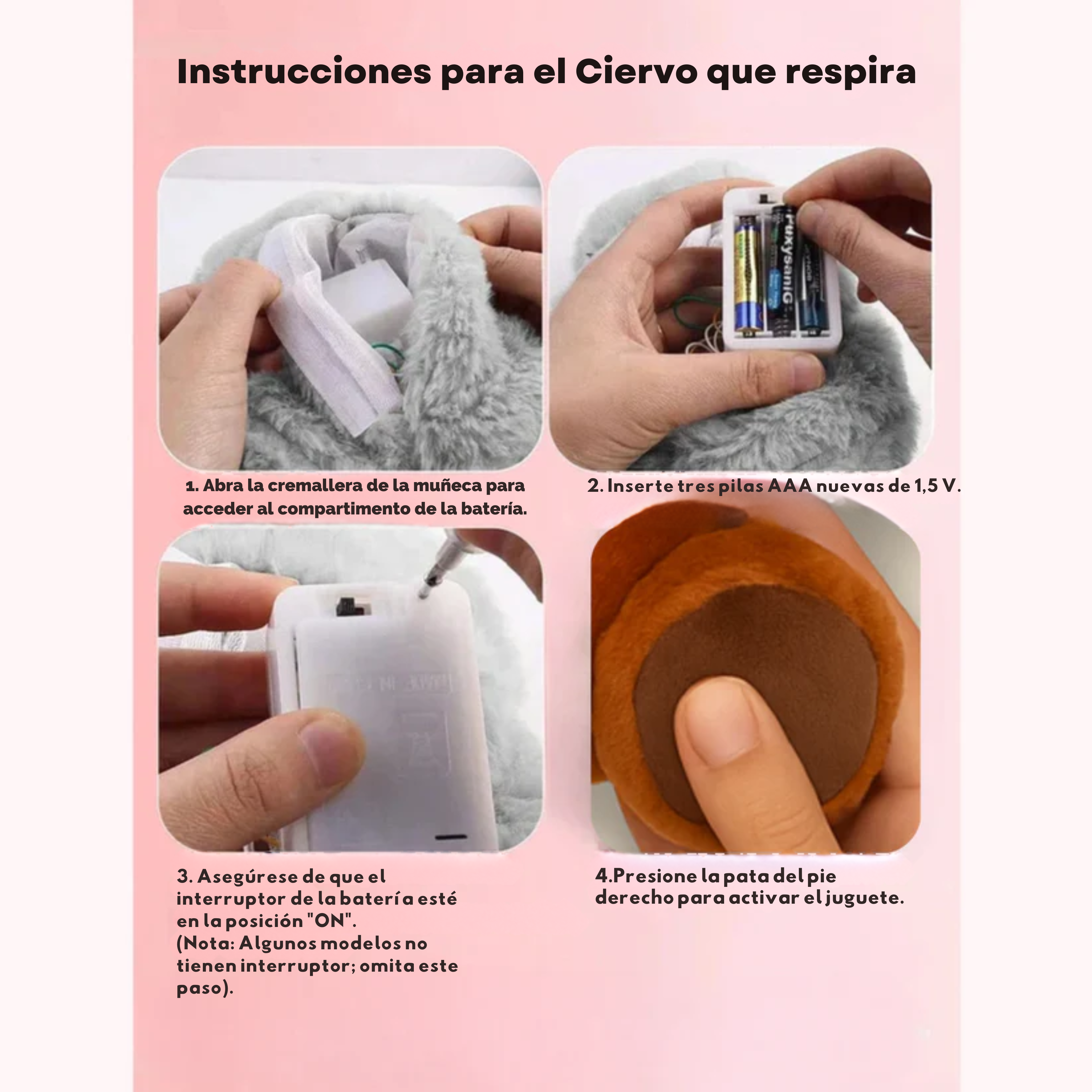 Instrucciones para el Ciervo que respira

1. Abra la cremallera de la muñeca para acceder al compartimento de la batería.

2. Inserte tres pilas AAA nuevas de 1,5 V.

3. Asegúrese de que el interruptor de la batería esté en la posición "ON".
(Nota: Algunos modelos no tienen interruptor; omita este paso).

4.Presione la pata del pie derecho para activar el juguete.