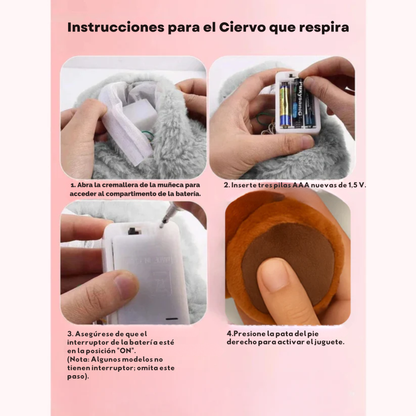 Instrucciones para el Ciervo que respira

1. Abra la cremallera de la muñeca para acceder al compartimento de la batería.

2. Inserte tres pilas AAA nuevas de 1,5 V.

3. Asegúrese de que el interruptor de la batería esté en la posición "ON". (Nota: Algunos modelos no tienen interruptor; omita este paso).

4.Presione la pata del pie derecho para activar el juguete.